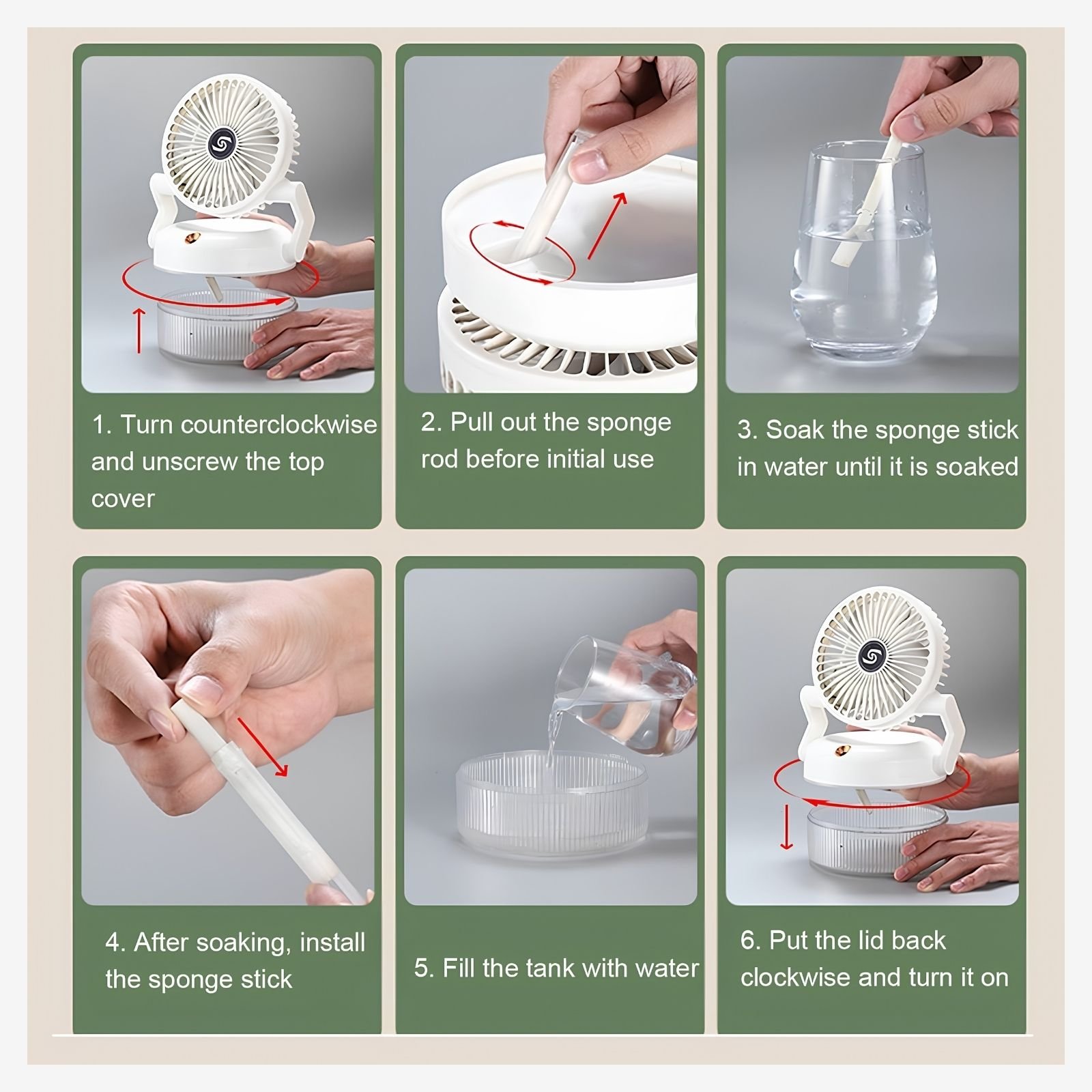 1. Turn counterclockwise and unscrew the top cover

2. Pull out the sponge rod before initial use

3. Soak the sponge stick in water until it is soaked

4. After soaking, install the sponge stick

5. Fill the tank with water

6. Put the lid back clockwise and turn it on